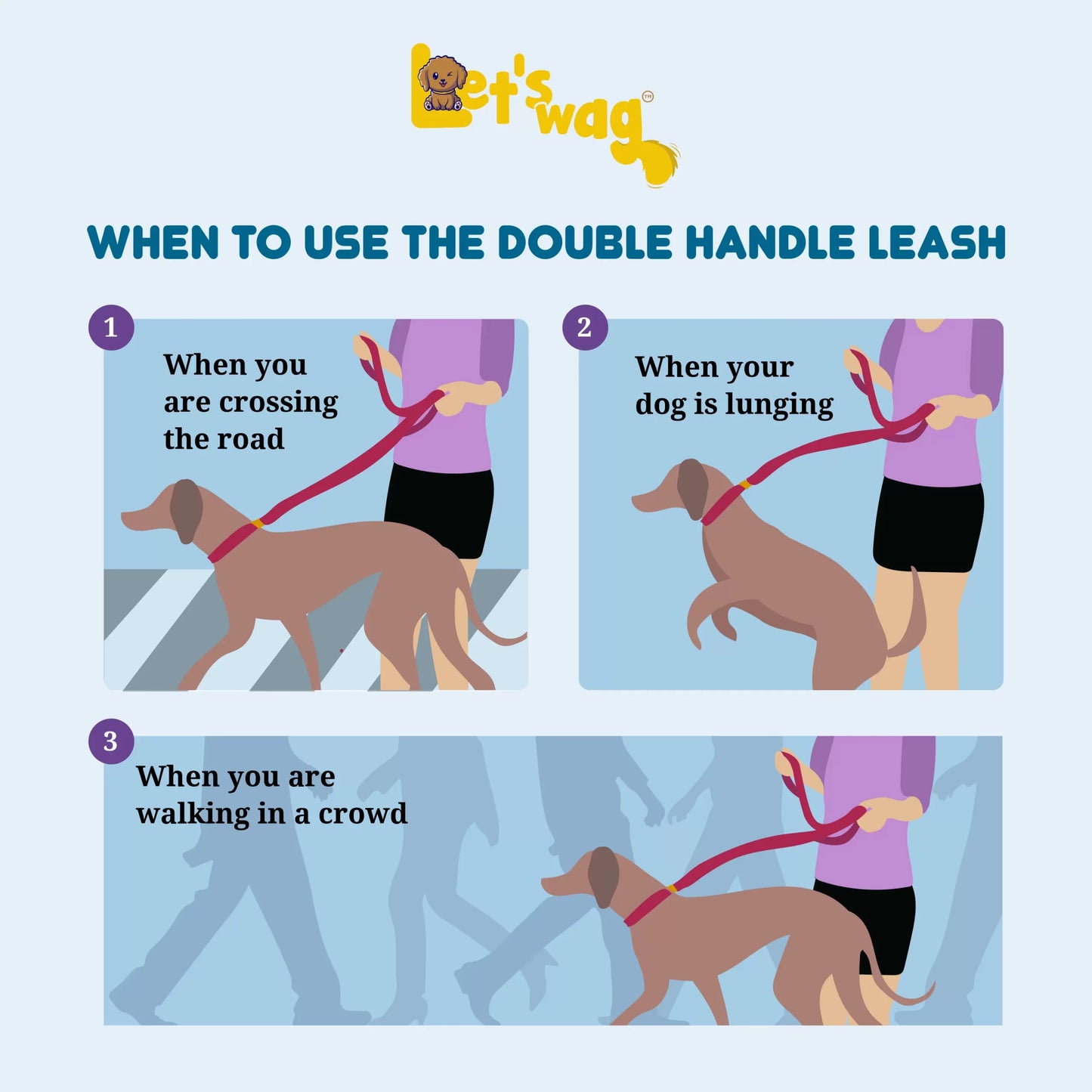 Let's wag™

WHEN TO USE THE DOUBLE HANDLE LEASH

1
When you are crossing the road

2
When your dog is lunging

3
When you are walking in a crowd